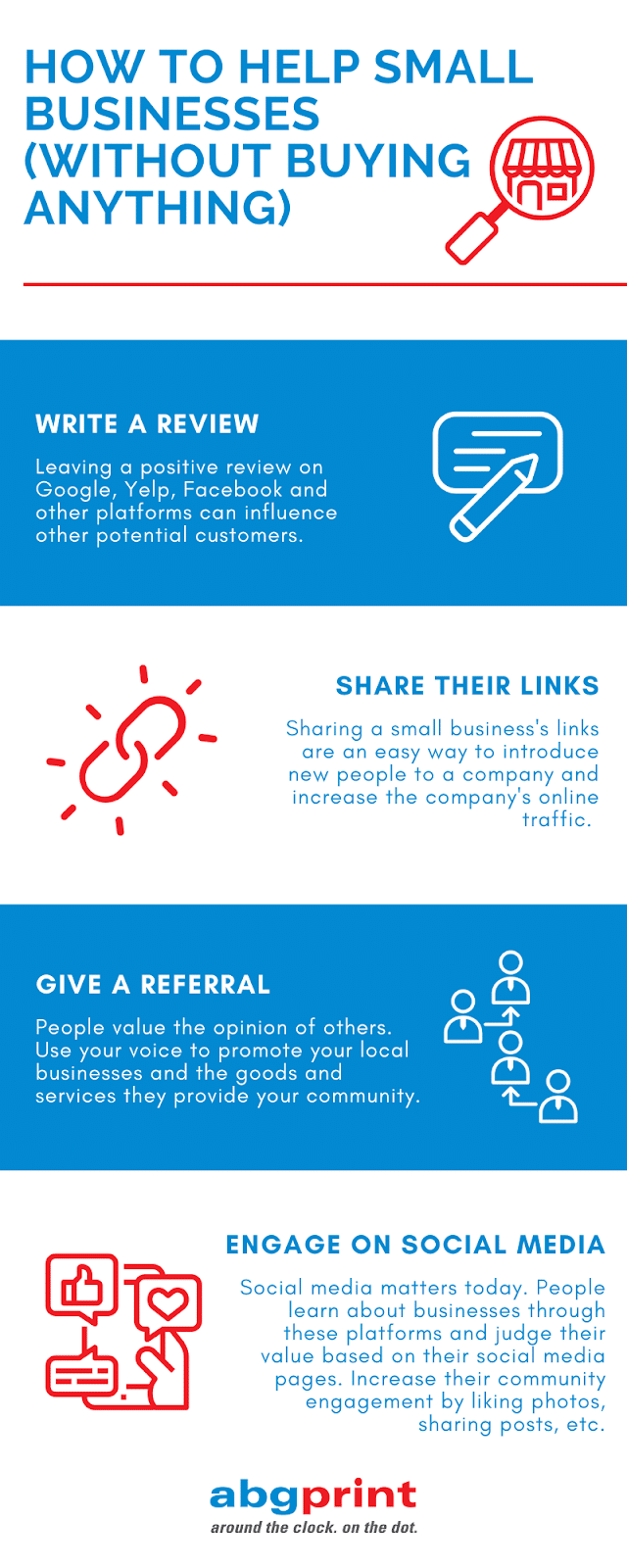 HOW TO HELP SMALL BUSINESSES (WITHOUT BUYING ANYTHING)

WRITE A REVIEW

Leaving a positive review on Google, Yelp, Facebook and other platforms can influence other potential customers.

SHARE THEIR LINKS

Sharing a small business's links are an easy way to introduce new people to a company and increase the company's online traffic.

GIVE A REFERRAL

People value the opinion of others. Use your voice to promote your local businesses and the goods and services they provide your community.

ENGAGE ON SOCIAL MEDIA

Social media matters today. People learn about businesses through these platforms and judge their value based on their social media pages. Increase their community engagement by liking photos, sharing posts, etc.

abgprint
around the clock. on the dot.